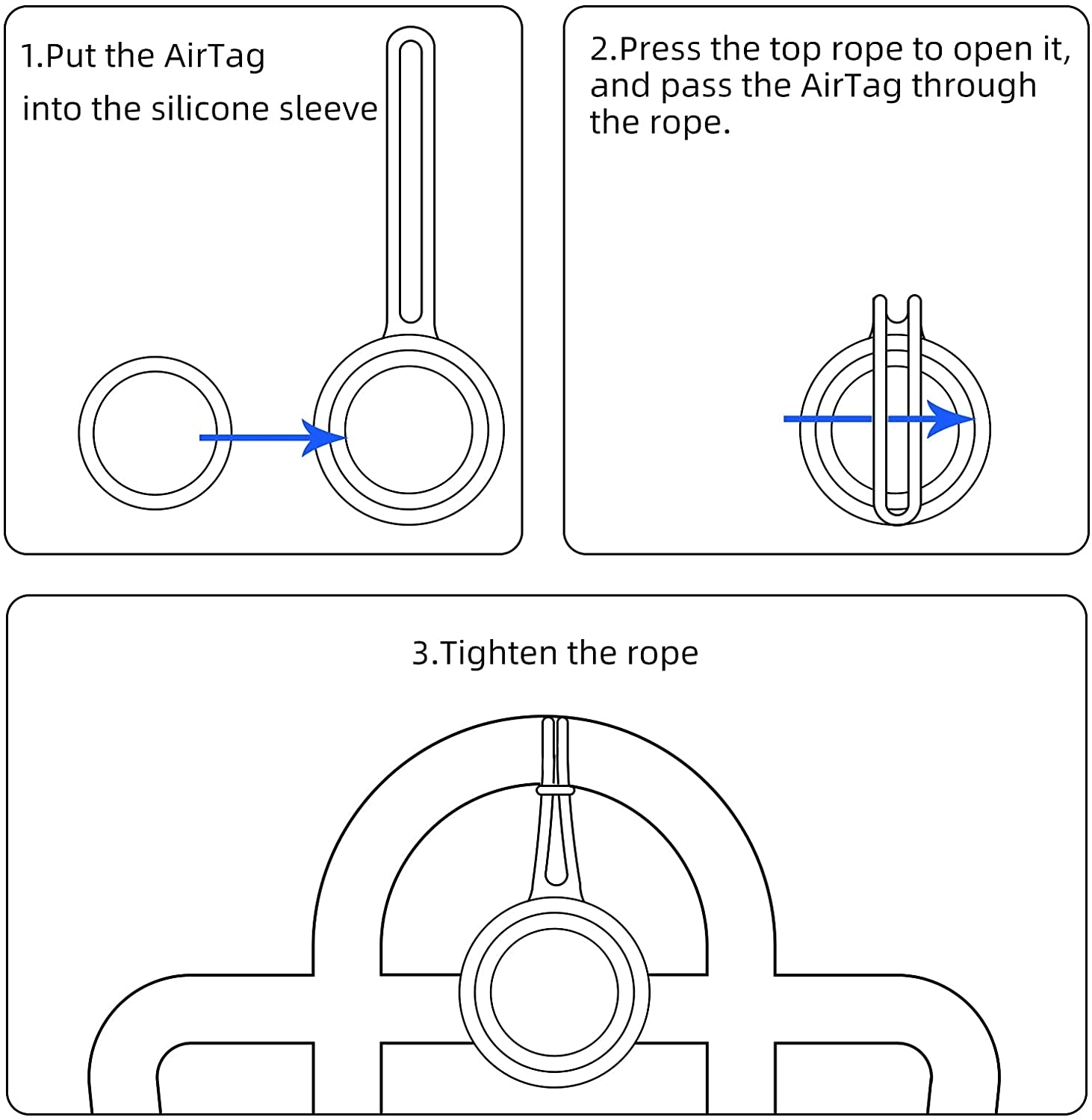 1.Put the AirTag
into the silicone sleeve

2.Press the top rope to open it, and pass the AirTag through the rope.

3.Tighten the rope