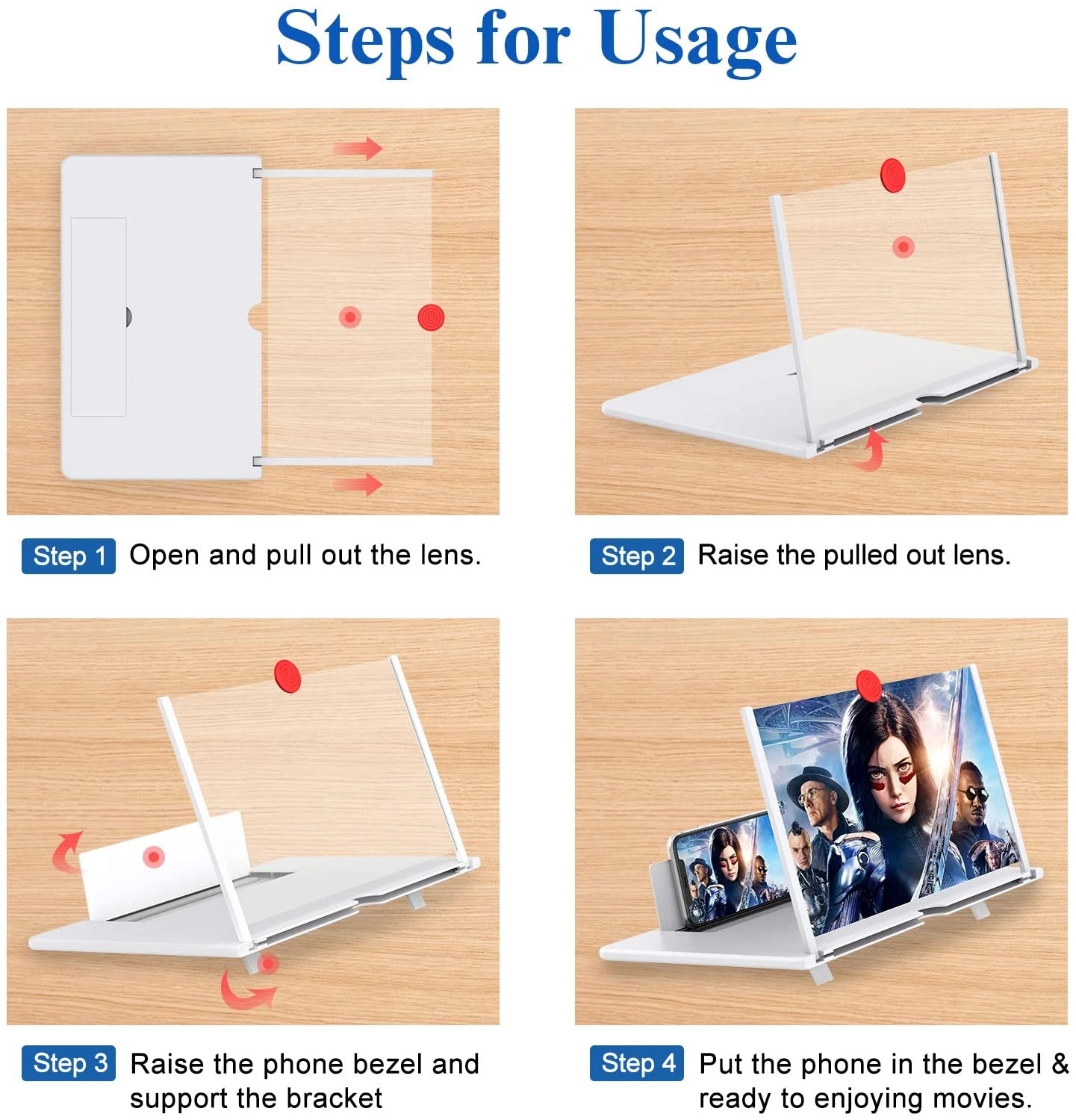 Steps for Usage

Step 1 Open and pull out the lens.

Step 2 Raise the pulled out lens.

Step 3 Raise the phone bezel and support the bracket

Step 4 Put the phone in the bezel & ready to enjoying movies.