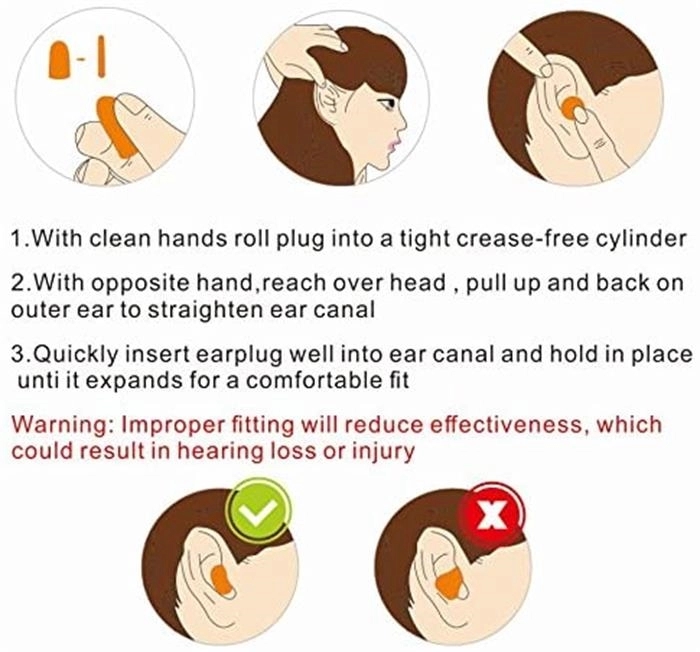 1.With clean hands roll plug into a tight crease-free cylinder

2.With opposite hand,reach over head , pull up and back on outer ear to straighten ear canal

3.Quickly insert earplug well into ear canal and hold in place unti it expands for a comfortable fit

Warning: Improper fitting will reduce effectiveness, which could result in hearing loss or injury