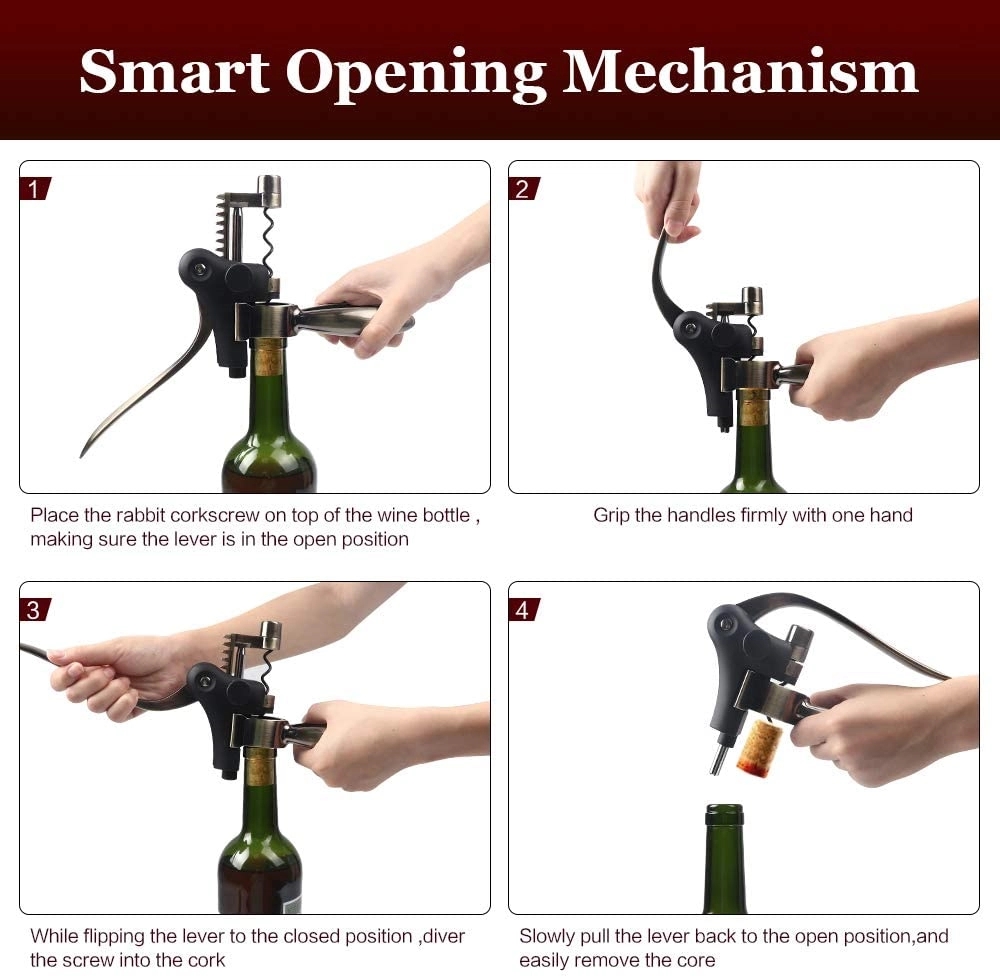 Smart Opening Mechanism

1

Place the rabbit corkscrew on top of the wine bottle , making sure the lever is in the open position

2

Grip the handles firmly with one hand

3

While flipping the lever to the closed position ,diver the screw into the cork

4

Slowly pull the lever back to the open position,and easily remove the core